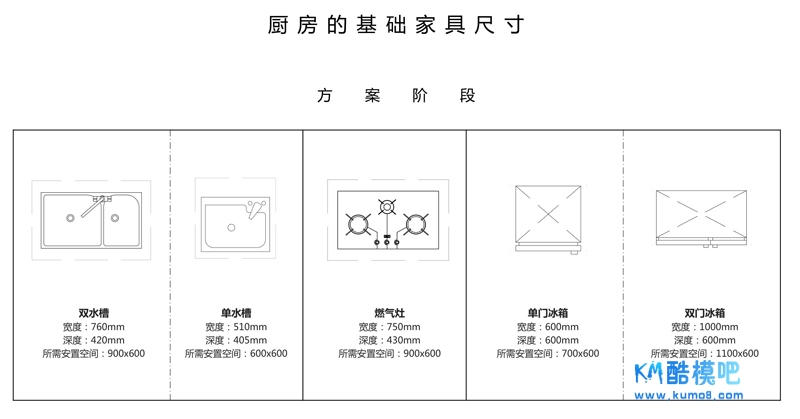 厨房的基础家具尺寸

方 案 阶 段

双水槽
宽度：760mm
深度：420mm
所需安置空间：900x600

单水槽
宽度：510mm
深度：405mm
所需安置空间：600x600

燃气灶
宽度：750mm
深度：430mm
所需安置空间：900x600

单门冰箱
宽度：600mm
深度：600mm
所需安置空间：700x600

双门冰箱
宽度：1000mm
深度：600mm
所需安置空间：1100x600

KM酷模吧
www.kumo8.com