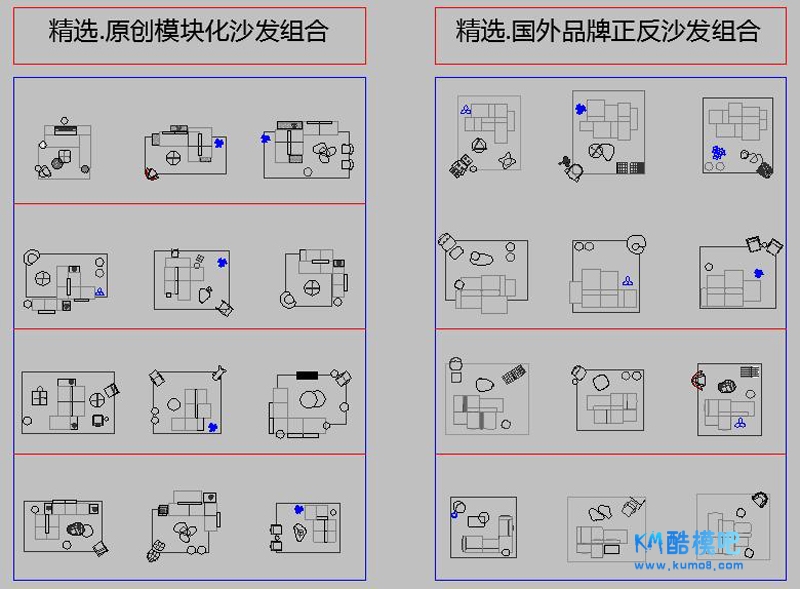 精选.原创模块化沙发组合

精选.国外品牌正反沙发组合

KM酷模吧
www.kumo8.com