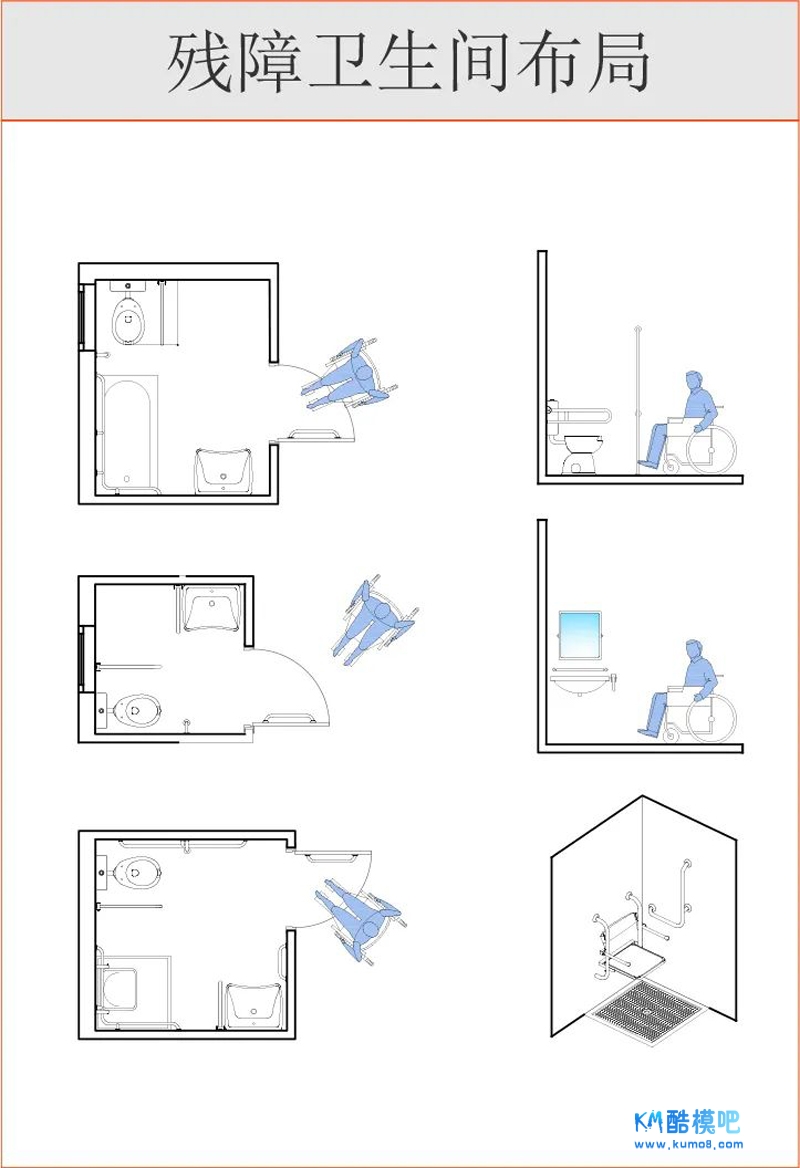 残障卫生间布局

KM酷模吧
www.kumo8.com