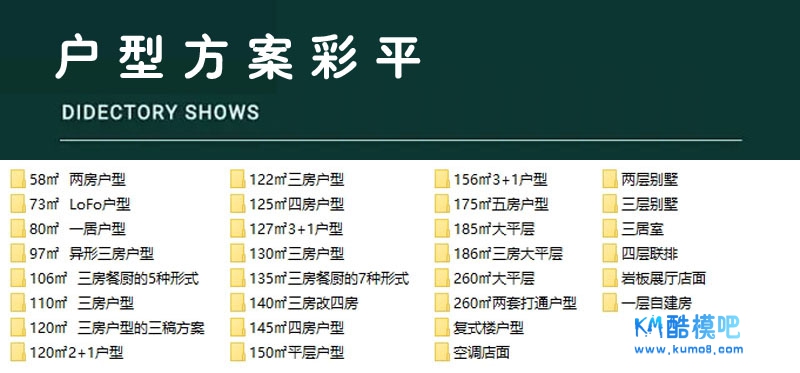 户型方案彩平

DIDECTORY SHOWS

58㎡ 两房户型
73㎡ LoFo户型
80㎡ 一居户型
97㎡ 异形三房户型
106㎡ 三房餐厨的5种形式
110㎡ 三房户型
120㎡ 三房户型的三稿方案
120㎡2+1户型

122㎡三房户型
125㎡四房户型
127㎡3+1户型
130㎡三房户型
135㎡三房餐厨的7种形式
140㎡三房改四房
145㎡四房户型
150㎡平层户型

156㎡3+1户型
175㎡五房户型
185㎡大平层
186㎡三房大平层
260㎡大平层
260㎡两套打通户型
复式楼户型
空调店面

两层别墅
三层别墅
三居室
四层联排
岩板展厅店面
一层自建房

KM酷模吧
www.kumo8.com